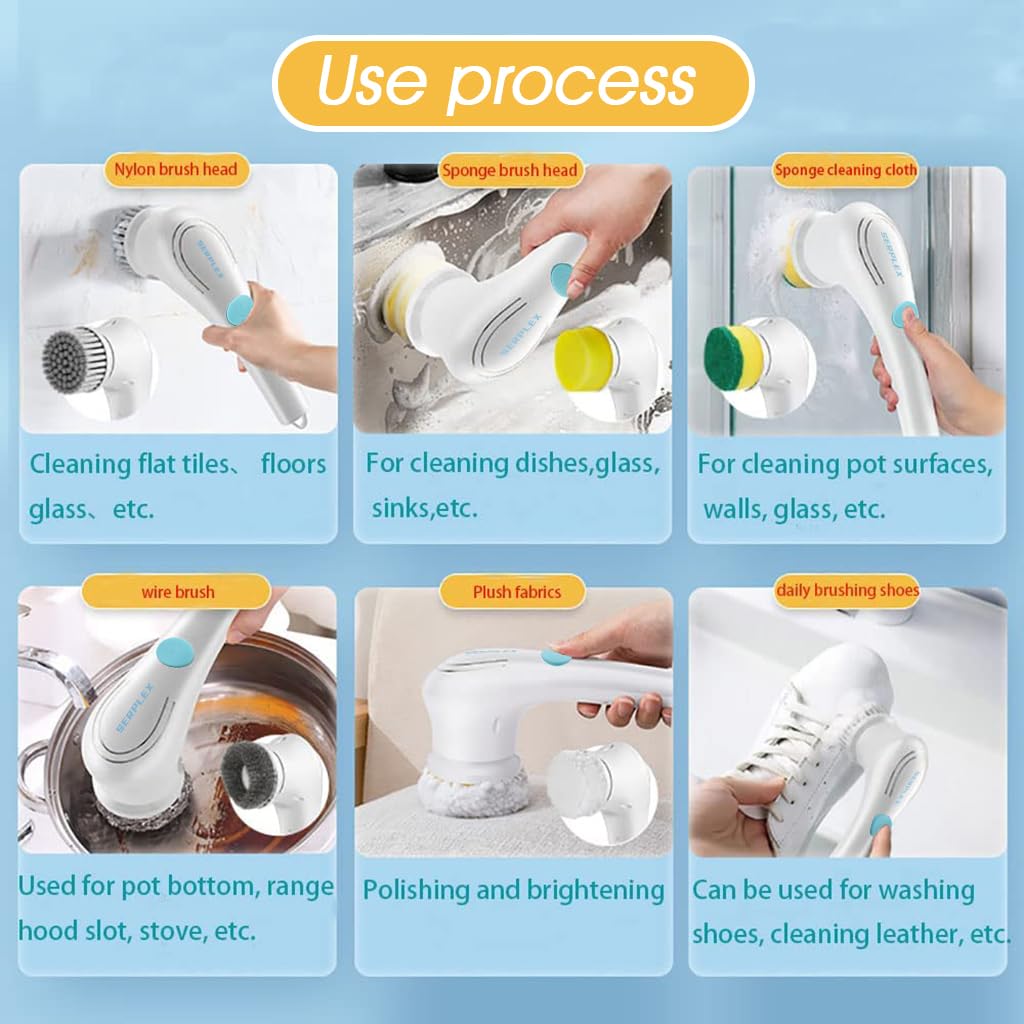 Use process

Nylon brush head

SERPLEX

Cleaning flat tiles、 floors glass、etc.

Sponge brush head

SERPLEX

For cleaning dishes,glass, sinks,etc.

Sponge cleaning cloth

SERPLEX

For cleaning pot surfaces, walls, glass, etc.

wire brush

SERPLEX

Used for pot bottom, range hood slot, stove, etc.

Plush fabrics

Polishing and brightening

daily brushing shoes

Can be used for washing shoes, cleaning leather, etc.